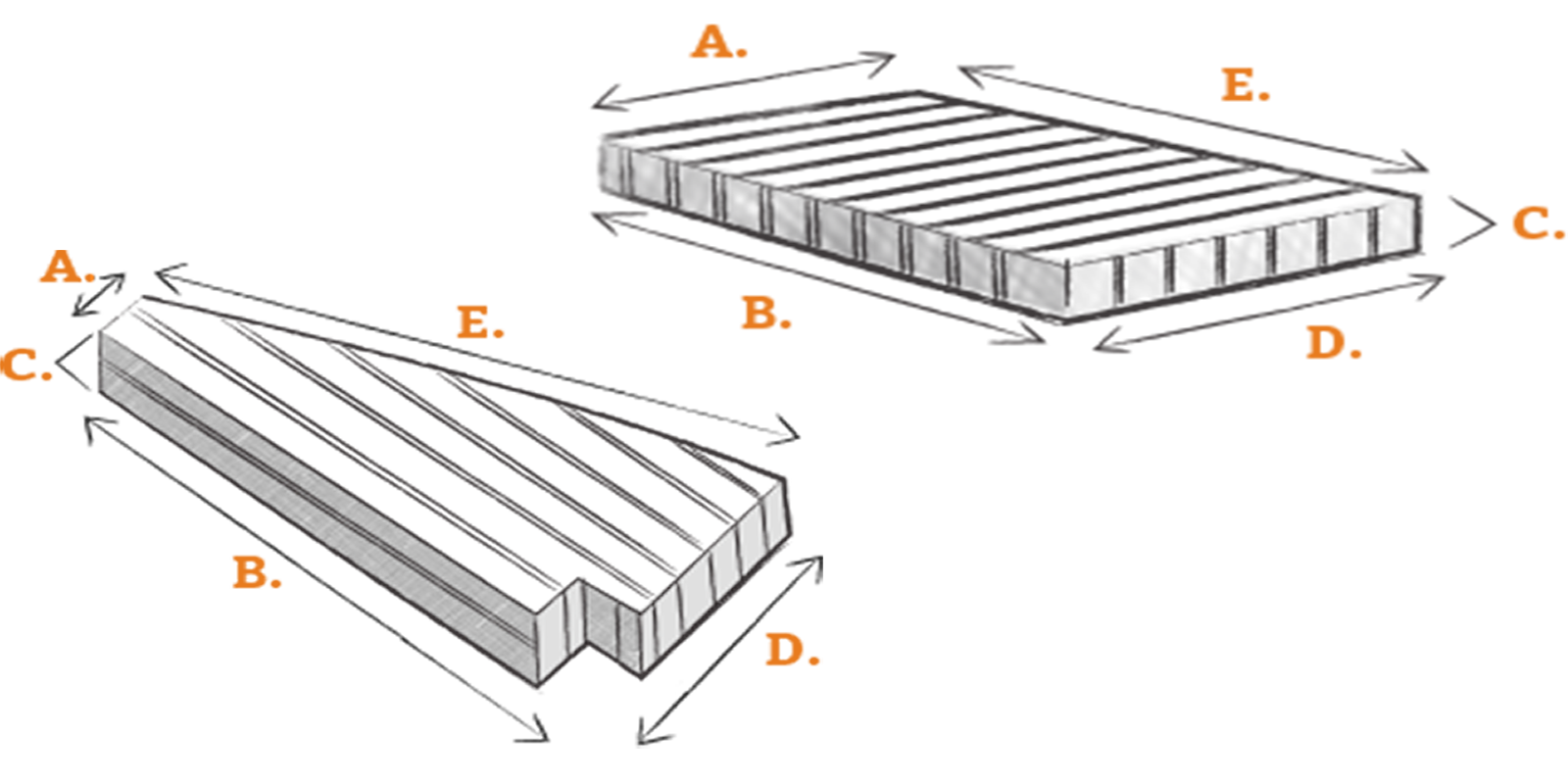 A.
E.
C.
B.
D.
A.
E.
C.
B.
D.